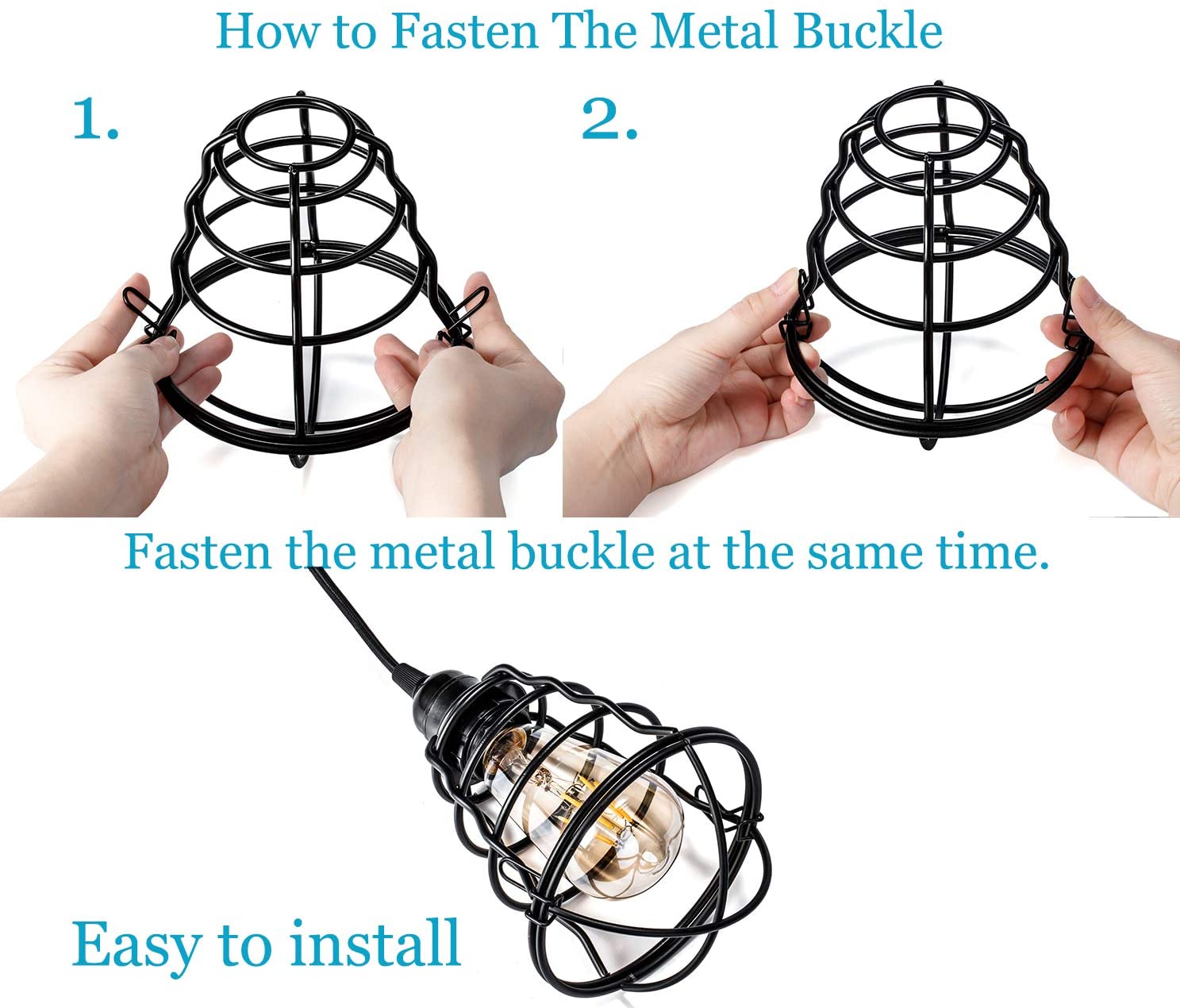 How to Fasten The Metal Buckle

1.

2.

Fasten the metal buckle at the same time.

Easy to install